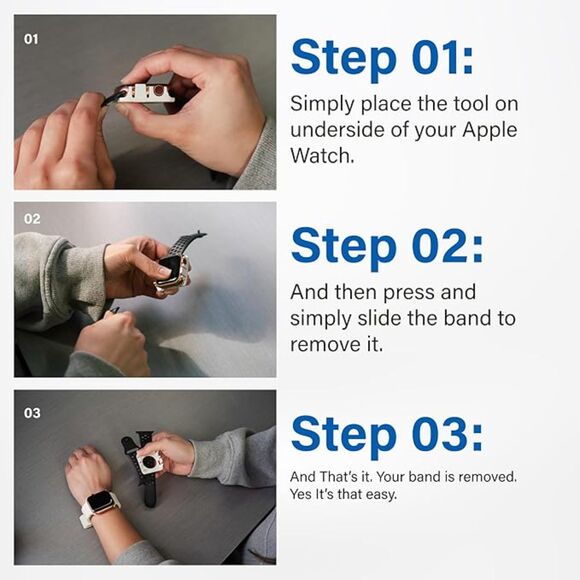 01

Step 01:

Simply place the tool on underside of your Apple Watch.

02

Step 02:

And then press and simply slide the band to remove it.

03

Step 03:

And That's it. Your band is removed. Yes It's that easy.